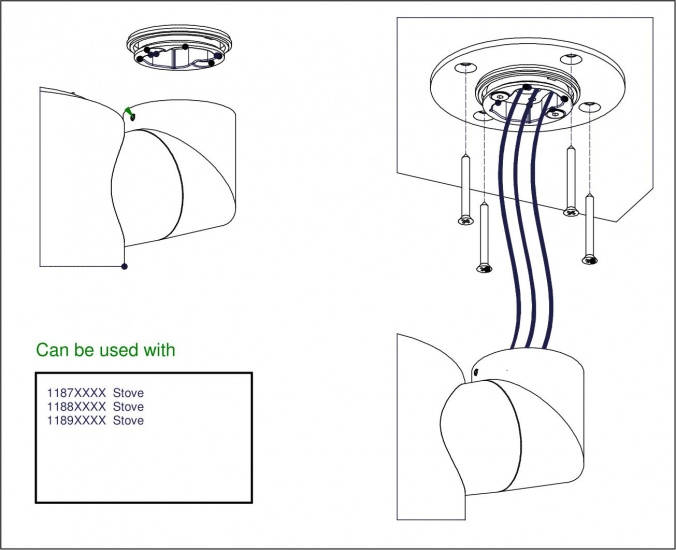 Can be used with

1187XXXX Stove
1188XXXX Stove
1189XXXX Stove